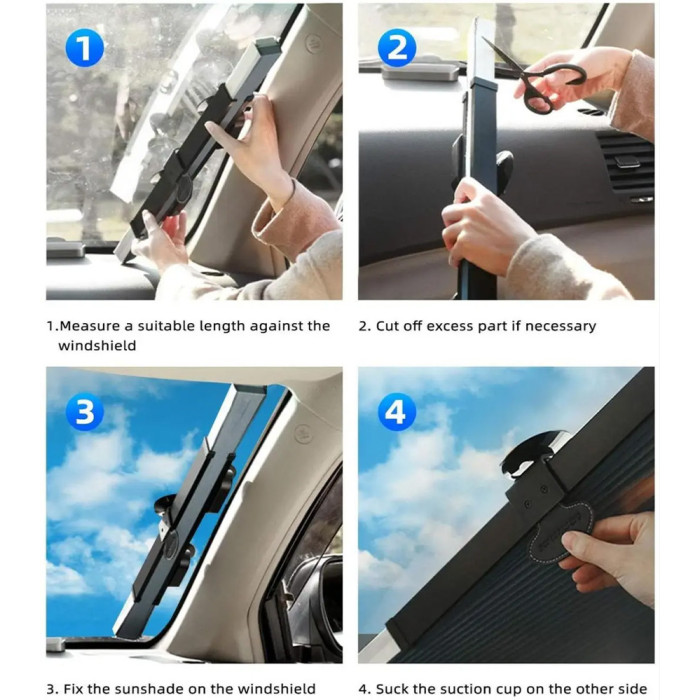 1

2

1.Measure a suitable length against the windshield

2. Cut off excess part if necessary

3

4

3. Fix the sunshade on the windshield

4. Suck the suction cup on the other side